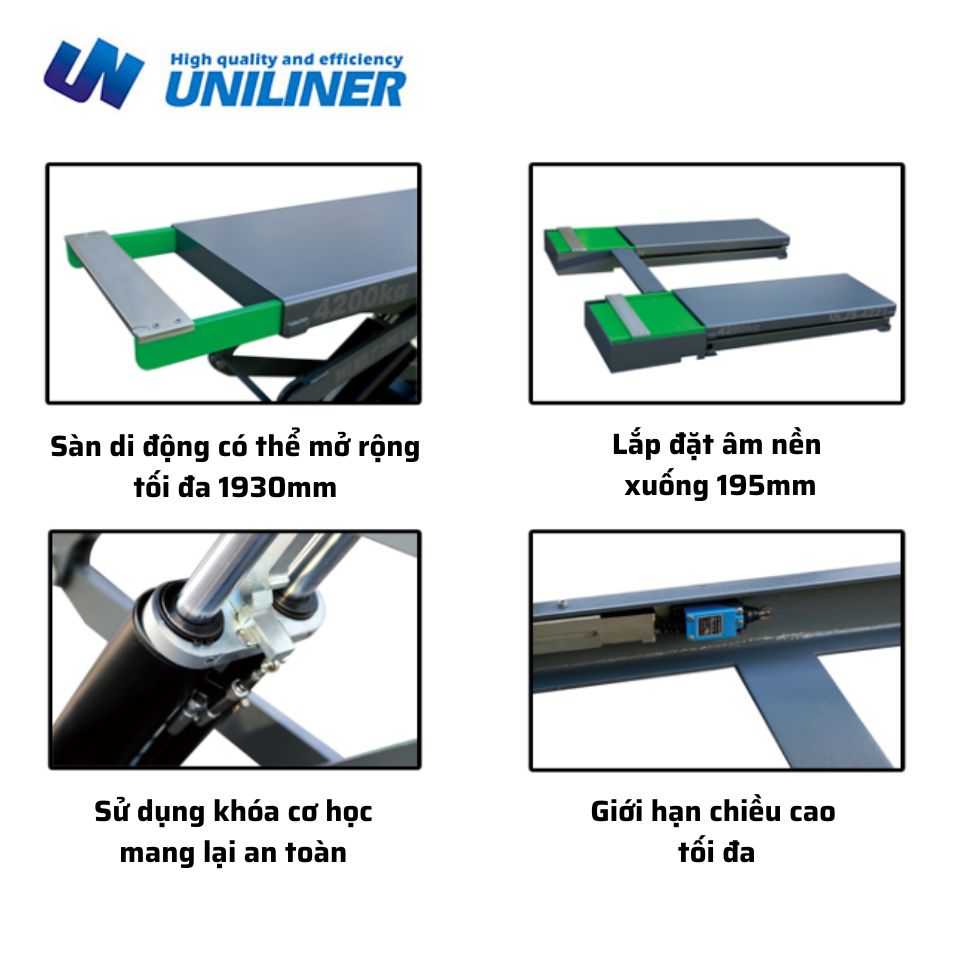 UN High quality and efficiency UNILINER

4200kg

Sàn di động có thể mở rộng tối đa 1930mm

Lắp đặt âm nền xuống 195mm

Sử dụng khóa cơ học mang lại an toàn

Giới hạn chiều cao tối đa