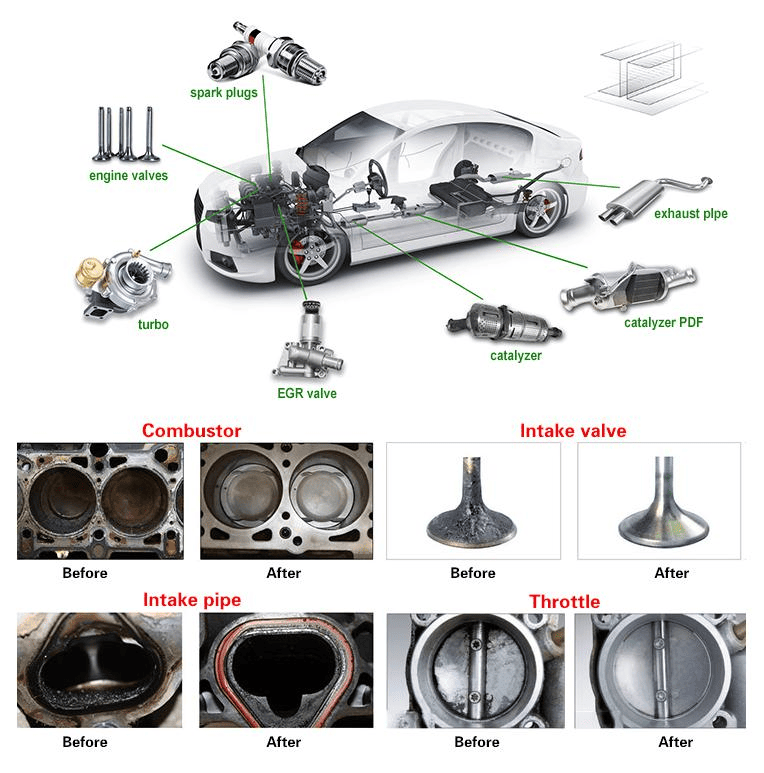 spark plugs

engine valves

exhaust plpe

turbo

catalyzer PDF

catalyzer

EGR valve

Combustor

Before

After

Intake valve

Before

After

Intake pipe

Before

After

Throttle

Before

After