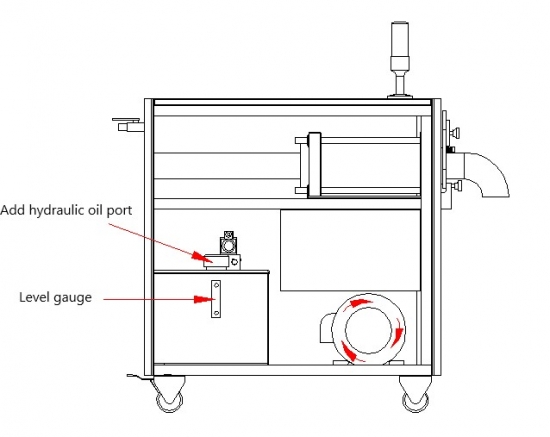 Add hydraulic oil port

Level gauge