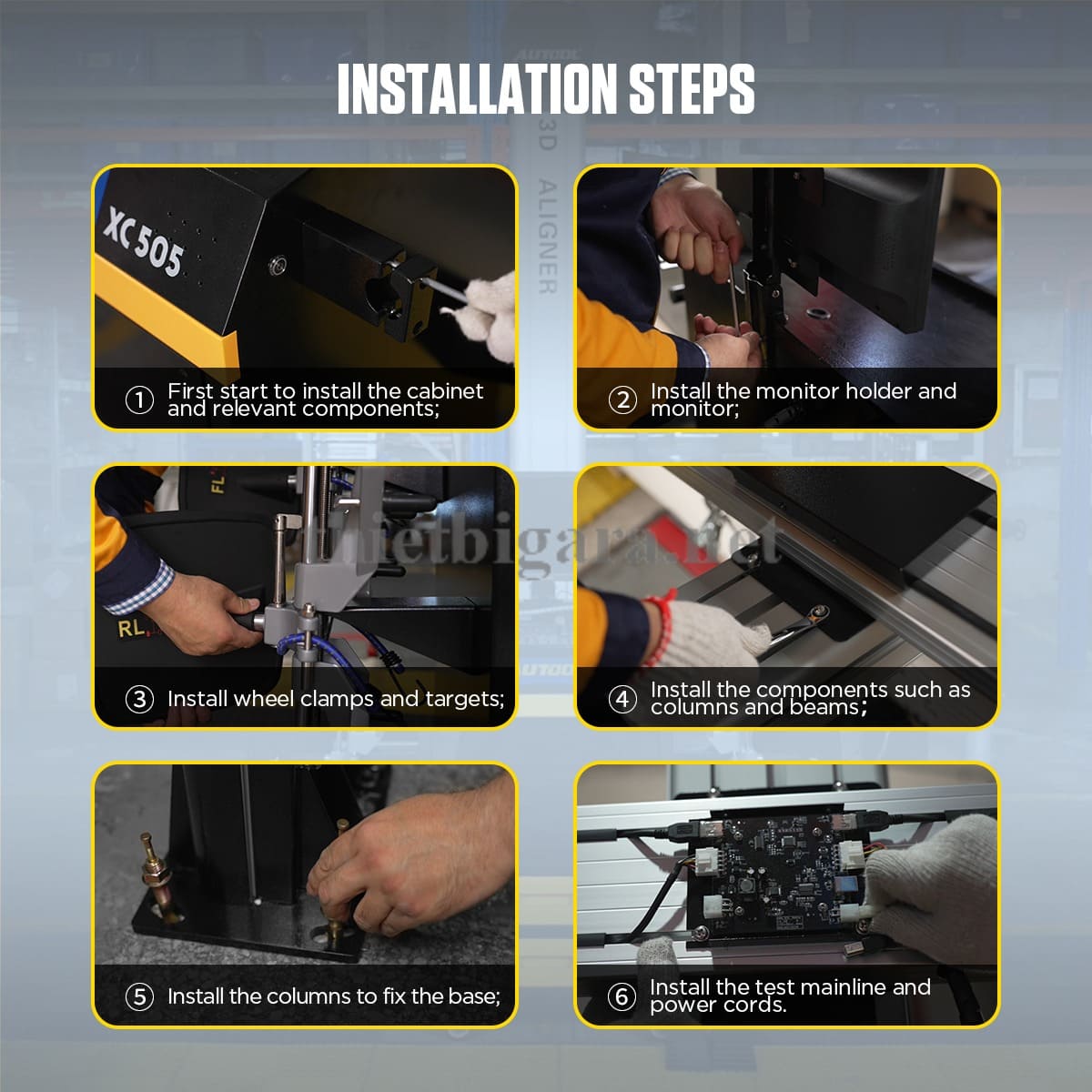 INSTALLATION STEPS

3D ALIGNER

XC 505

① First start to install the cabinet and relevant components;

② Install the monitor holder and monitor;

FL

RL

thietbigara.net

③ Install wheel clamps and targets;

④ Install the components such as columns and beams;

⑤ Install the columns to fix the base;

⑥ Install the test mainline and power cords.