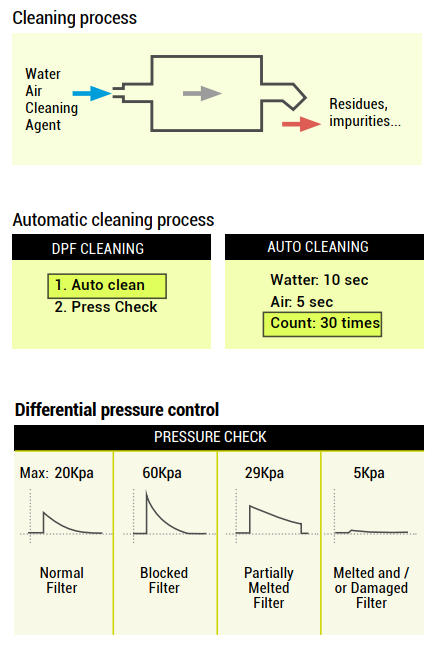 Cleaning process

Water
Air
Cleaning
Agent

Residues,
impurities...

Automatic cleaning process

DPF CLEANING

1. Auto clean
2. Press Check

AUTO CLEANING

Watter: 10 sec
Air: 5 sec
Count: 30 times

Differential pressure control

PRESSURE CHECK

| Max: 20Kpa | 60Kpa | 29Kpa | 5Kpa |
|---|---|---|---|
| Normal Filter | Blocked Filter | Partially Melted Filter | Melted and / or Damaged Filter |