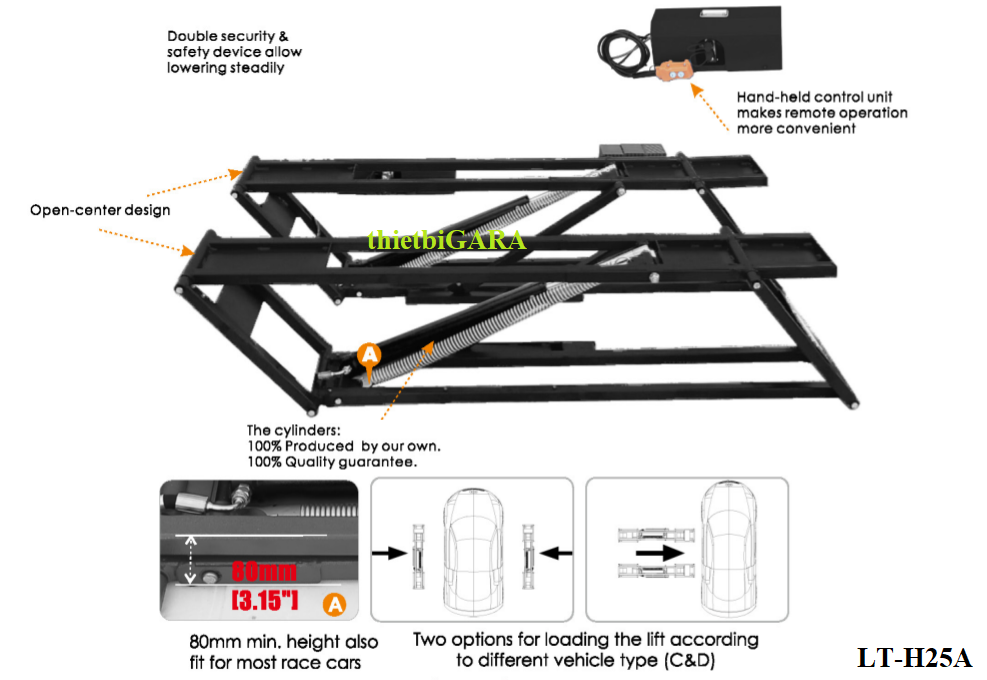 Double security & safety device allow lowering steadily

Hand-held control unit makes remote operation more convenient

Open-center design

thietbiGARA

A

The cylinders:
100% Produced by our own.
100% Quality guarantee.

80mm
[3.15"]
A

80mm min. height also fit for most race cars

Two options for loading the lift according to different vehicle type (C&D)

LT-H25A